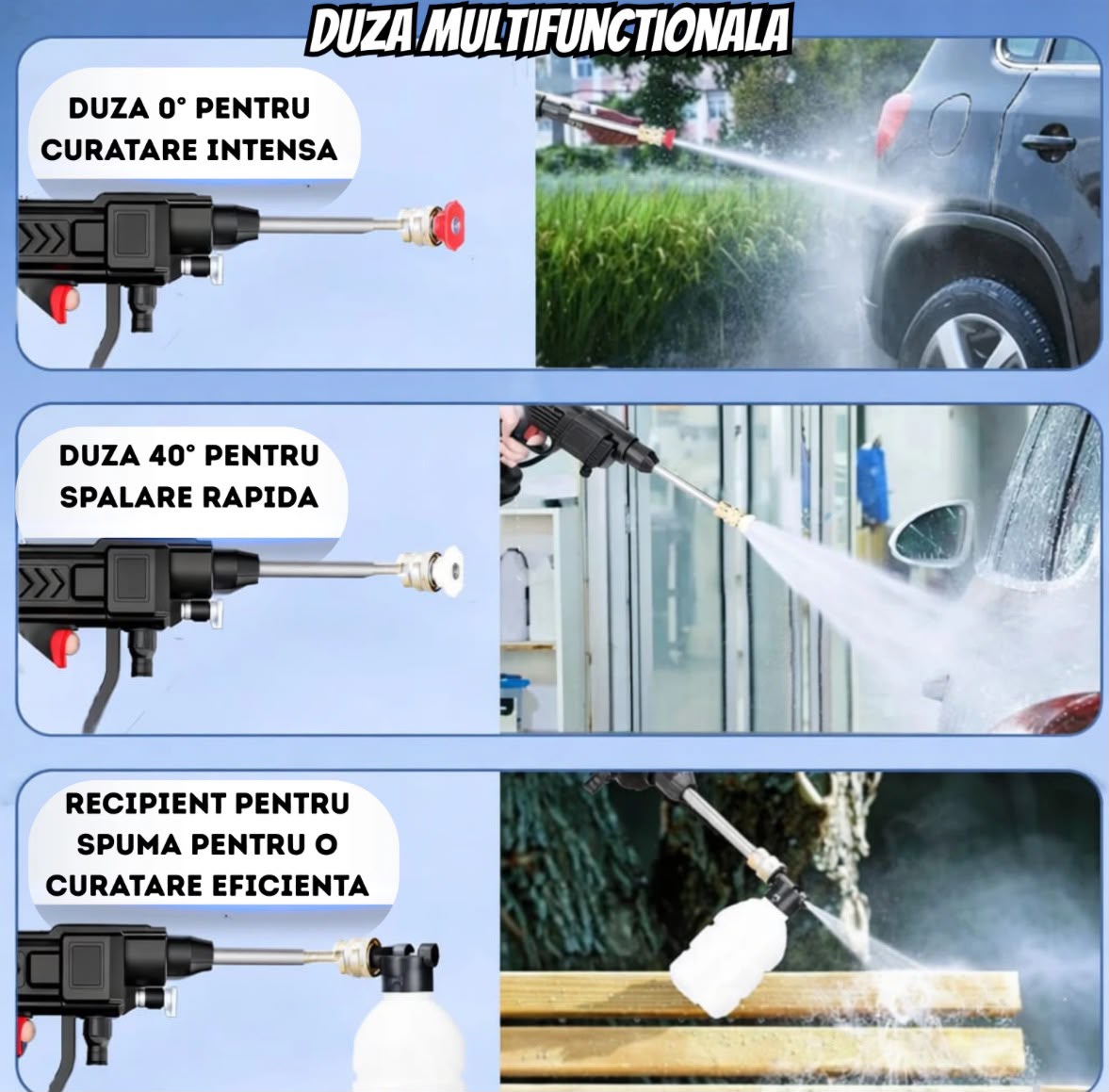 DUZA MULTIFUNCTIONALA

DUZA 0° PENTRU CURATARE INTENSA

DUZA 40° PENTRU SPALARE RAPIDA

RECIPIENT PENTRU SPUMA PENTRU O CURATARE EFICIENTA